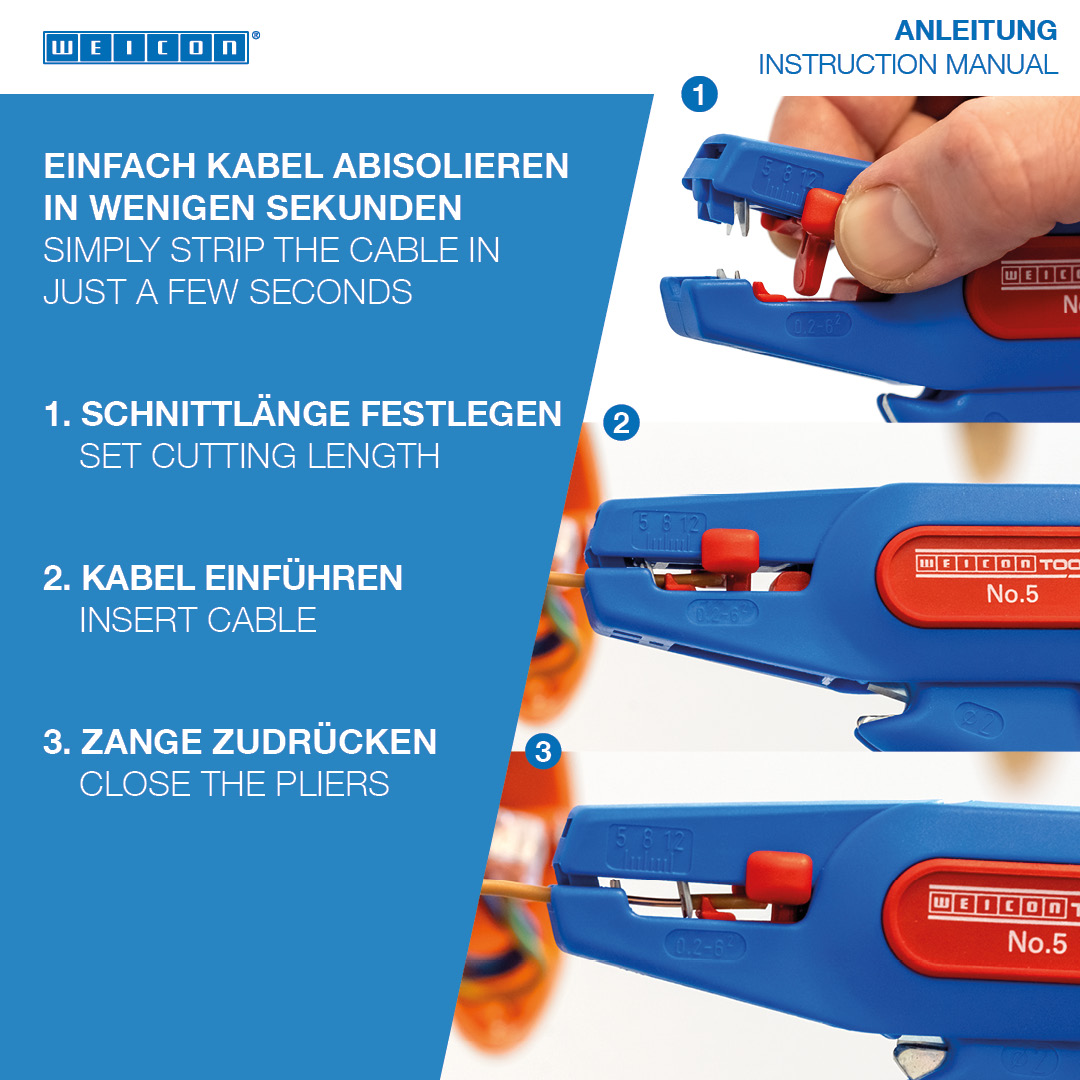 WEICON®

ANLEITUNG
INSTRUCTION MANUAL

EINFACH KABEL ABISOLIEREN IN WENIGEN SEKUNDEN
SIMPLY STRIP THE CABLE IN JUST A FEW SECONDS

1. SCHNITTLÄNGE FESTLEGEN
SET CUTTING LENGTH

2. KABEL EINFÜHREN
INSERT CABLE

3. ZANGE ZUDRÜCKEN
CLOSE THE PLIERS

1

5 8 12

0.2-6²

WEICON

No

2

5 8 12

0.2-6²

WEICON TOO

No.5

3

5 8 12

0.2-6²

WEICON T

No.5